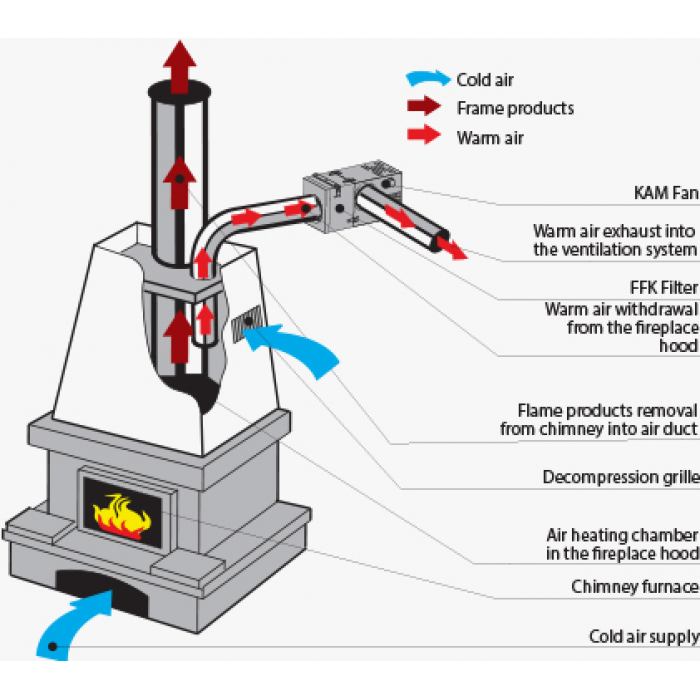 Cold air
Frame products
Warm air

KAM Fan

Warm air exhaust into the ventilation system

FFK Filter

Warm air withdrawal from the fireplace hood

Flame products removal from chimney into air duct

Decompression grille

Air heating chamber in the fireplace hood

Chimney furnace

Cold air supply