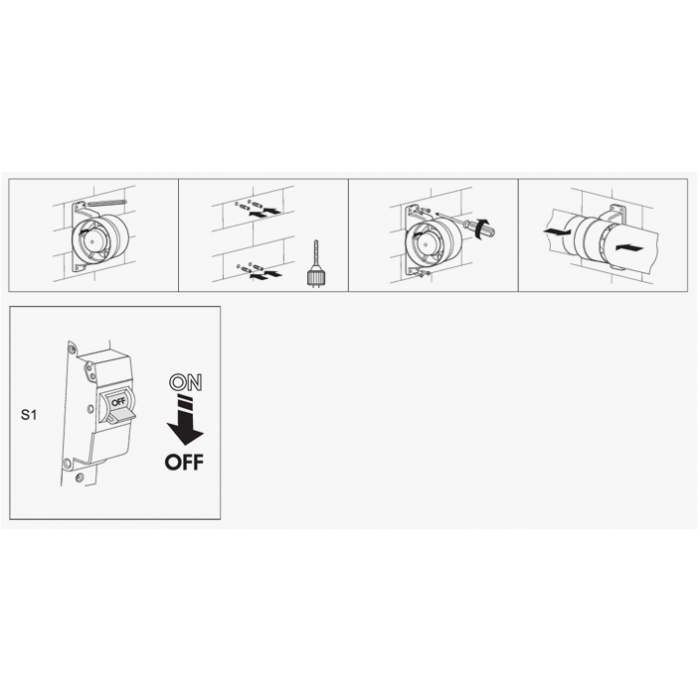 S1

OFF

ON

OFF